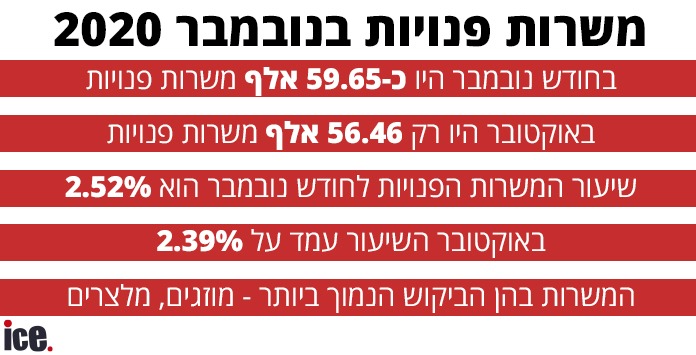 משרות פנויות בנובמבר 2020

בחודש נובמבר היו כ-59.65 אלף משרות פנויות

באוקטובר היו רק 56.46 אלף משרות פנויות

שיעור המשרות הפנויות לחודש נובמבר הוא 2.52%

באוקטובר השיעור עמד על 2.39%

המשרות בהן הביקוש הנמוך ביותר - מוזגים, מלצרים

ice.